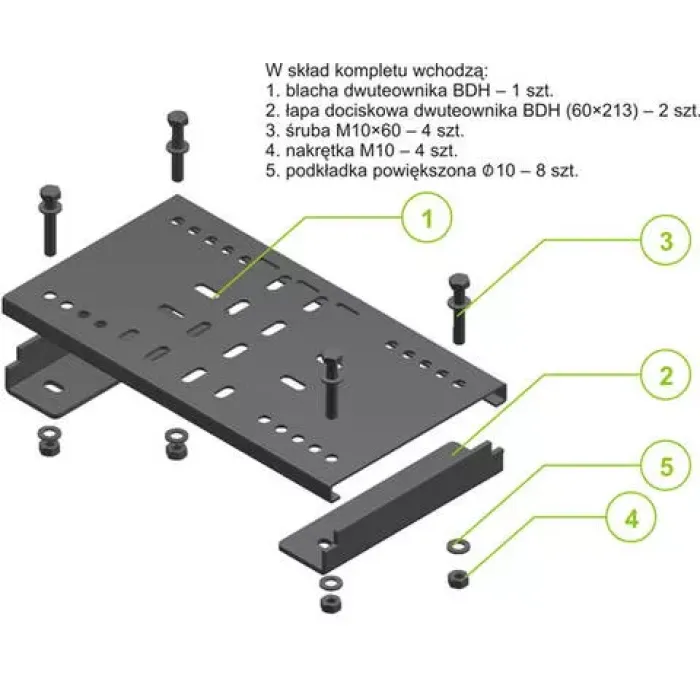 W skład kompletu wchodzą:
1. blacha dwuteownika BDH – 1 szt.
2. łapa dociskowa dwuteownika BDH (60×213) – 2 szt.
3. śruba M10×60 – 4 szt.
4. nakrętka M10 – 4 szt.
5. podkładka powiększona Φ10 – 8 szt.

1

3

2

5

4